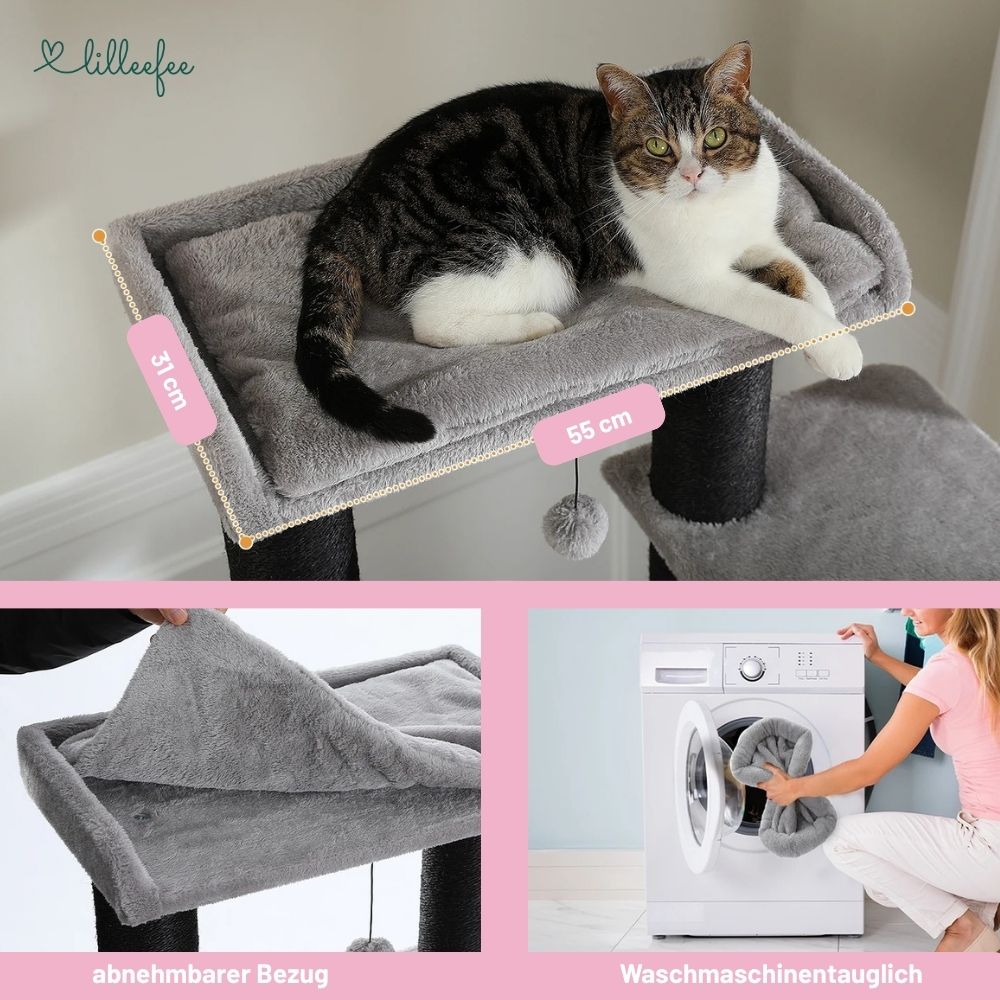 lilleefee

31 cm

55 cm

abnehmbarer Bezug

Waschmaschinentauglich