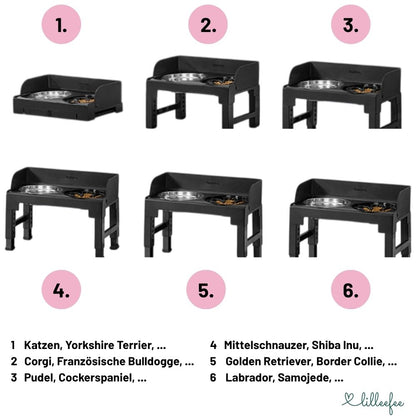 1.

2.

3.

4.

5.

6.

1 Katzen, Yorkshire Terrier, ...
2 Corgi, Französische Bulldogge, ...
3 Pudel, Cockerspaniel, ...

4 Mittelschnauzer, Shiba Inu, ...
5 Golden Retriever, Border Collie, ...
6 Labrador, Samojede, ...

lilleefee