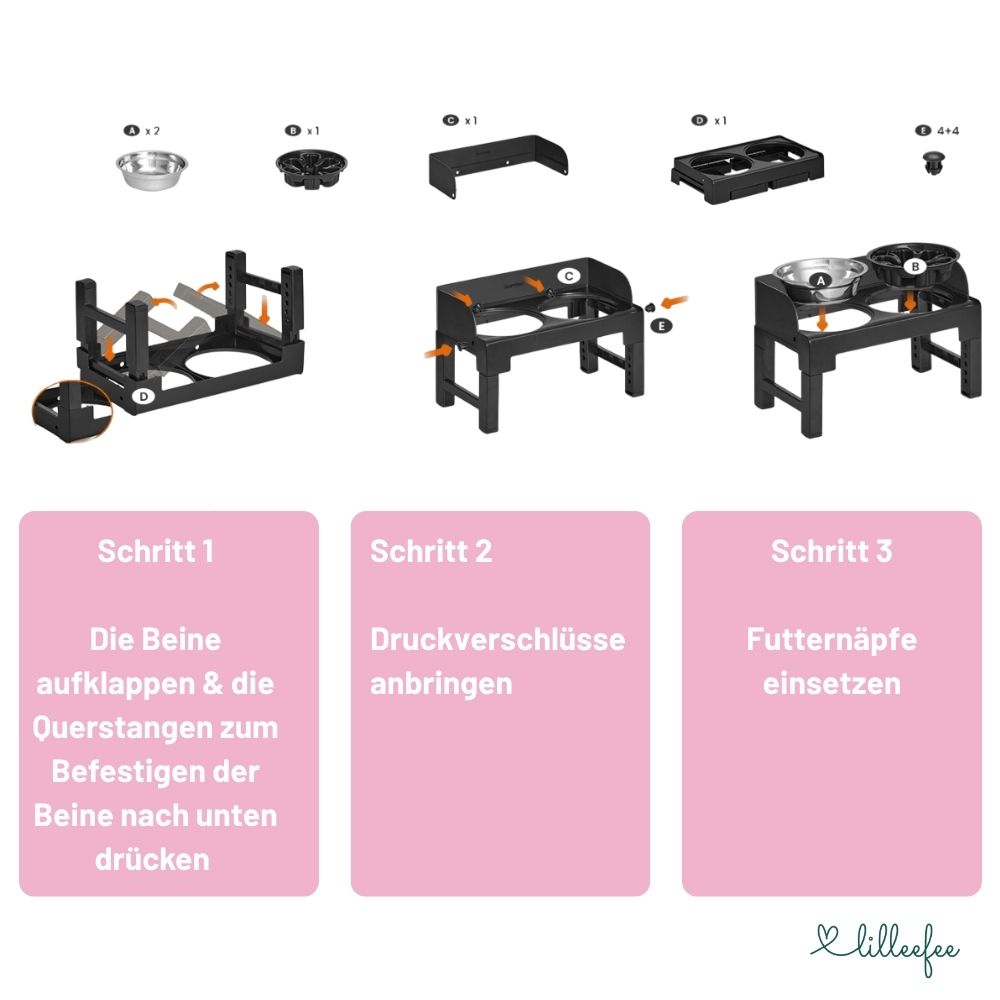 A x 2

B x 1

C x 1

D x 1

E 4+4

D

C

E

A

B

Schritt 1

Die Beine aufklappen & die Querstangen zum Befestigen der Beine nach unten drücken

Schritt 2

Druckverschlüsse anbringen

Schritt 3

Futternäpfe einsetzen

lilleefee