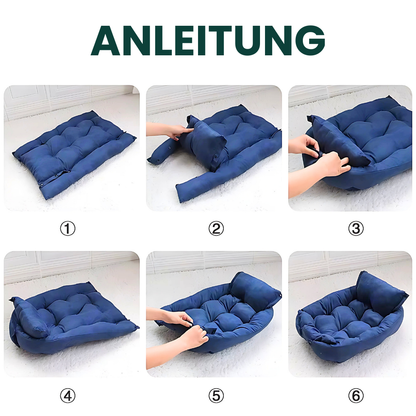 ANLEITUNG

①

②

③

④

⑤

⑥